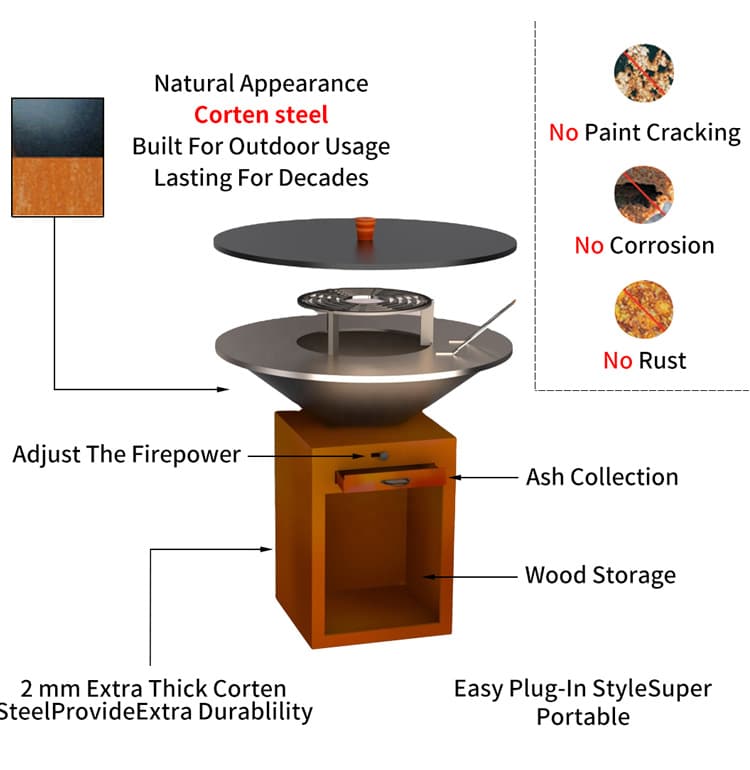 Natural Appearance
Corten steel
Built For Outdoor Usage
Lasting For Decades

No Paint Cracking

No Corrosion

No Rust

Adjust The Firepower

Ash Collection

Wood Storage

2 mm Extra Thick Corten SteelProvideExtra Durablility

Easy Plug-In StyleSuper Portable