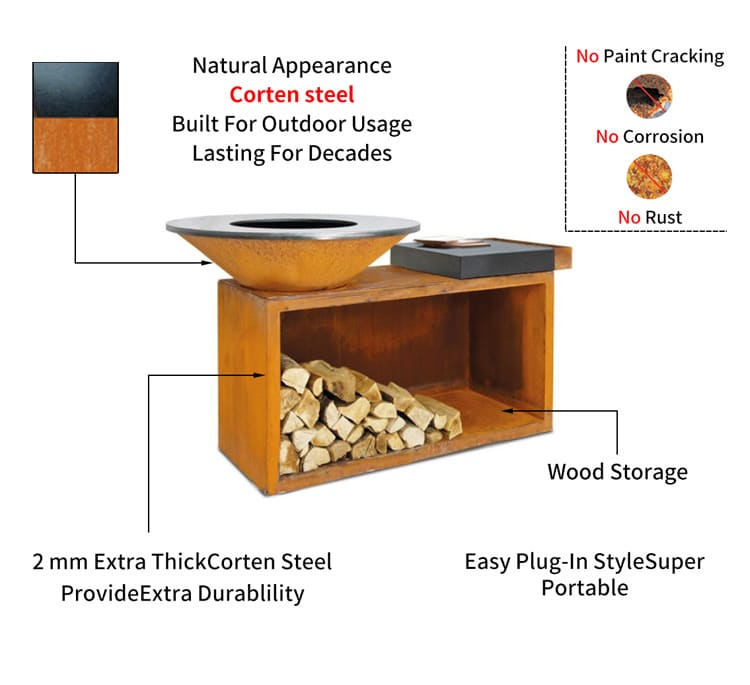 Natural Appearance
Corten steel
Built For Outdoor Usage
Lasting For Decades

No Paint Cracking

No Corrosion

No Rust

Wood Storage

2 mm Extra ThickCorten Steel
ProvideExtra Durablility

Easy Plug-In StyleSuper
Portable